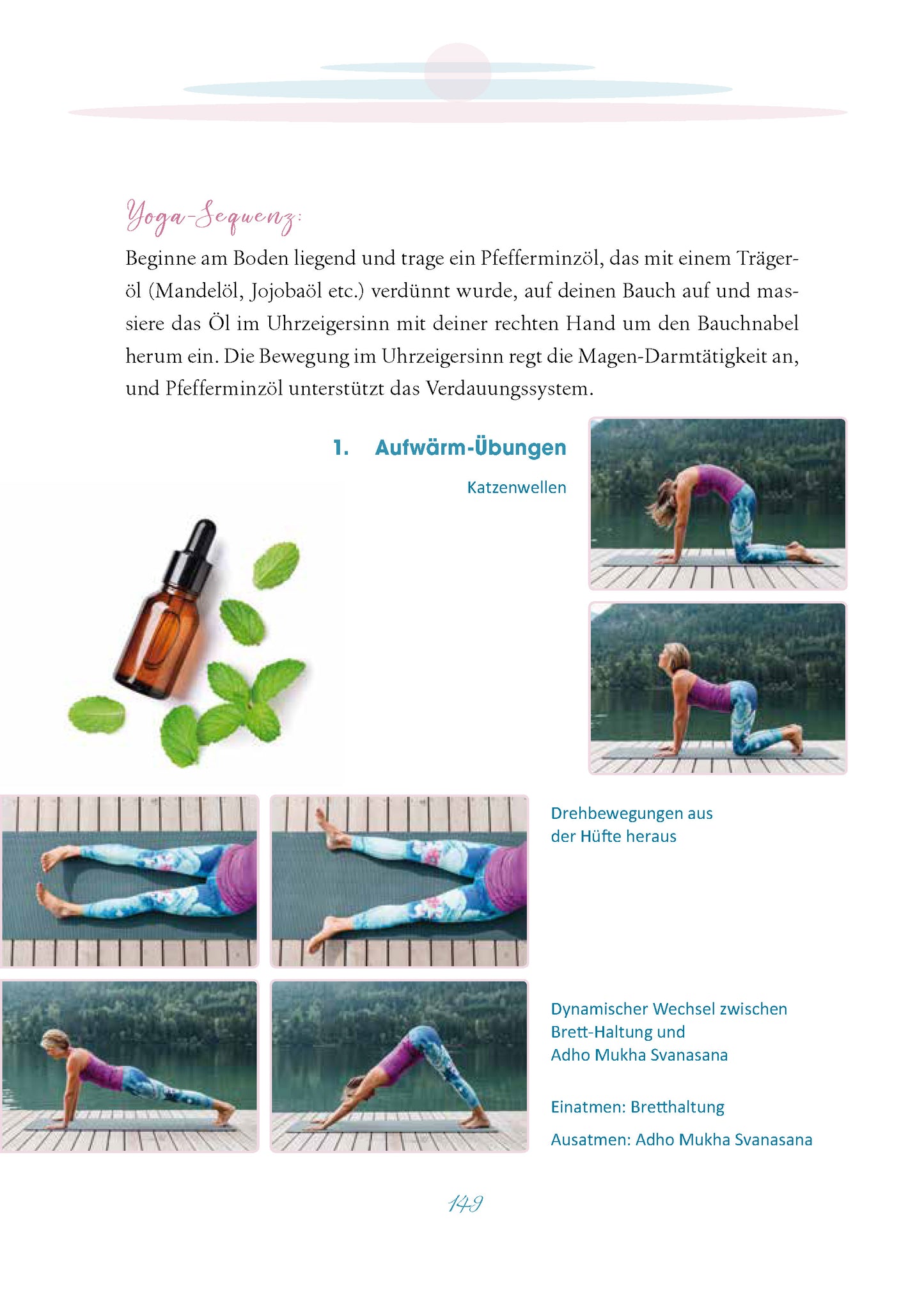 Yoga-Sequenz:

Beginne am Boden liegend und trage ein Pfefferminzöl, das mit einem Trägeröl (Mandelöl, Jojobaöl etc.) verdünnt wurde, auf deinen Bauch auf und massiere das Öl im Uhrzeigersinn mit deiner rechten Hand um den Bauchnabel herum ein. Die Bewegung im Uhrzeigersinn regt die Magen-Darmtätigkeit an, und Pfefferminzöl unterstützt das Verdauungssystem.

1. Aufwärm-Übungen

Katzenwellen

Drehbewegungen aus der Hüfte heraus

Dynamischer Wechsel zwischen Brett-Haltung und Adho Mukha Svanasana

Einatmen: Bretthaltung

Ausatmen: Adho Mukha Svanasana

149