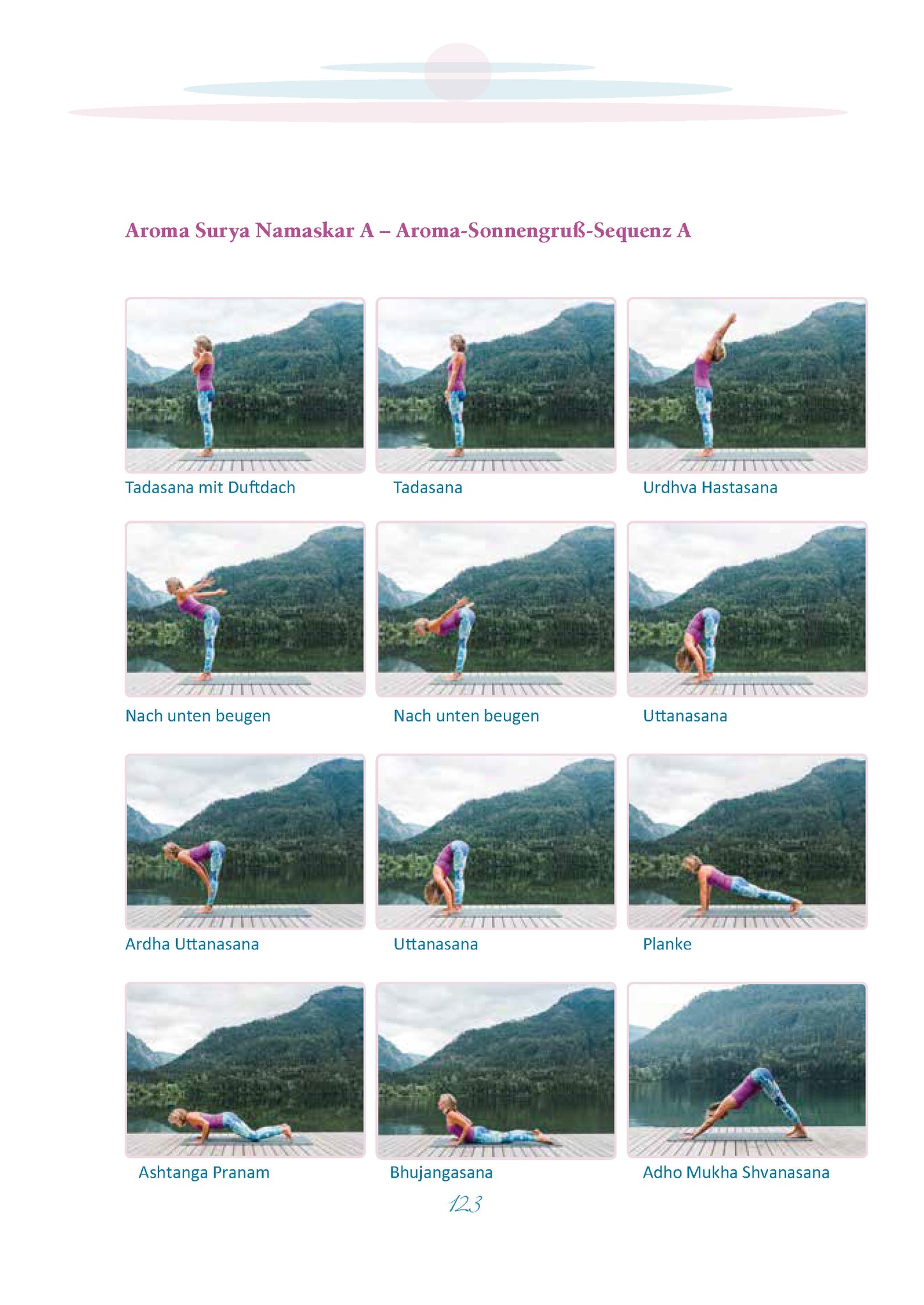 Aroma Surya Namaskar A – Aroma-Sonnengruß-Sequenz A

Tadasana mit Duftdach

Tadasana

Urdhva Hastasana

Nach unten beugen

Nach unten beugen

Uttanasana

Ardha Uttanasana

Uttanasana

Planke

Ashtanga Pranam

Bhujangasana

Adho Mukha Shvanasana

123